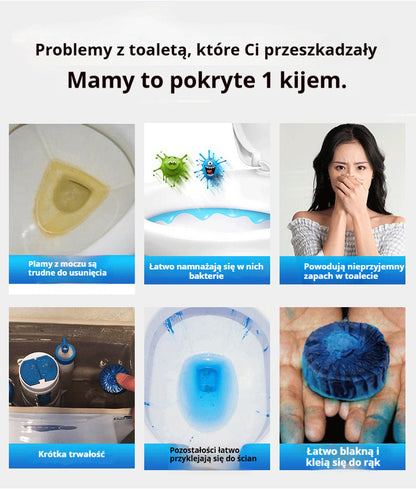 Problemy z toaletą, które Ci przeszkadzały

Mamy to pokryte 1 kijem.

Plamy z moczu są trudne do usunięcia

Łatwo namnażają się w nich bakterie

Powodują nieprzyjemny zapach w toalecie

Krótka trwałość

Pozostałości łatwo przyklejają się do ścian

Łatwo blakną i kleią się do rąk