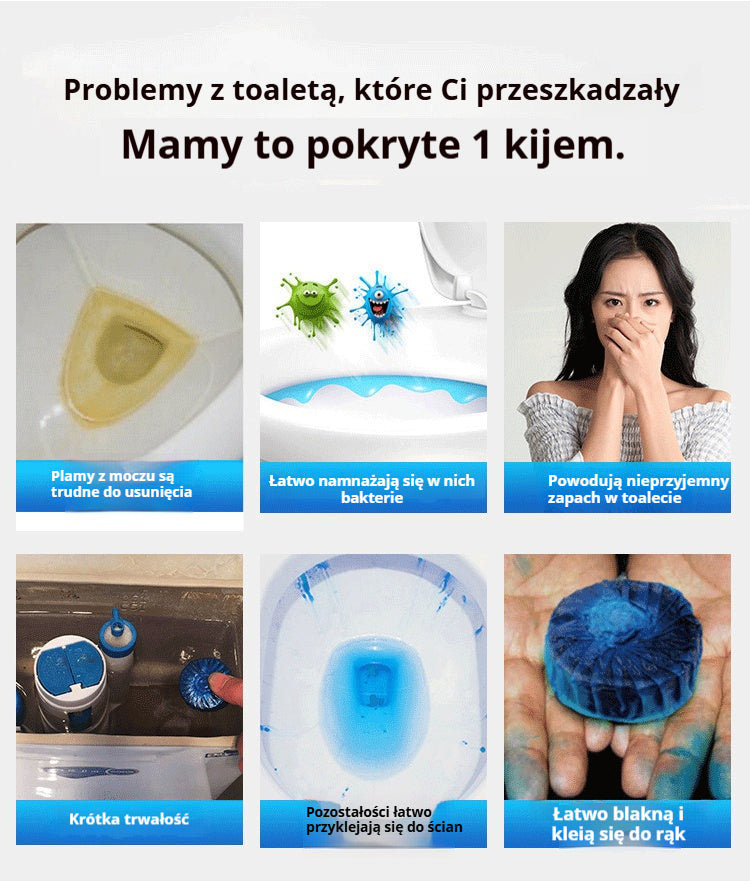 Problemy z toaletą, które Ci przeszkadzały

Mamy to pokryte 1 kijem.

Plamy z moczu są trudne do usunięcia

Łatwo namnażają się w nich bakterie

Powodują nieprzyjemny zapach w toalecie

Krótka trwałość

Pozostałości łatwo przyklejają się do ścian

Łatwo blakną i kleią się do rąk