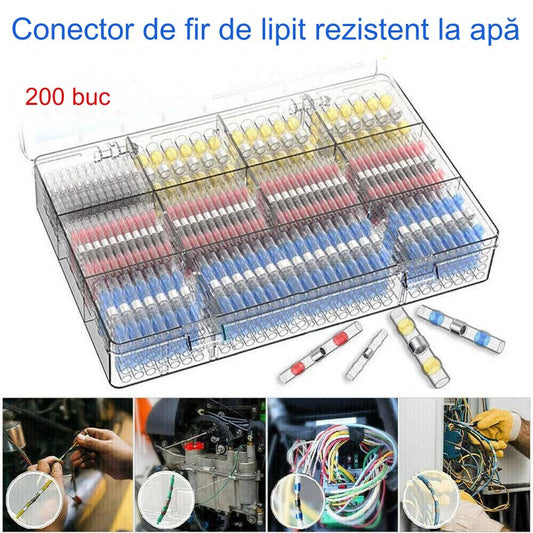 Conector de fir de lipit rezistent la apă

200 buc